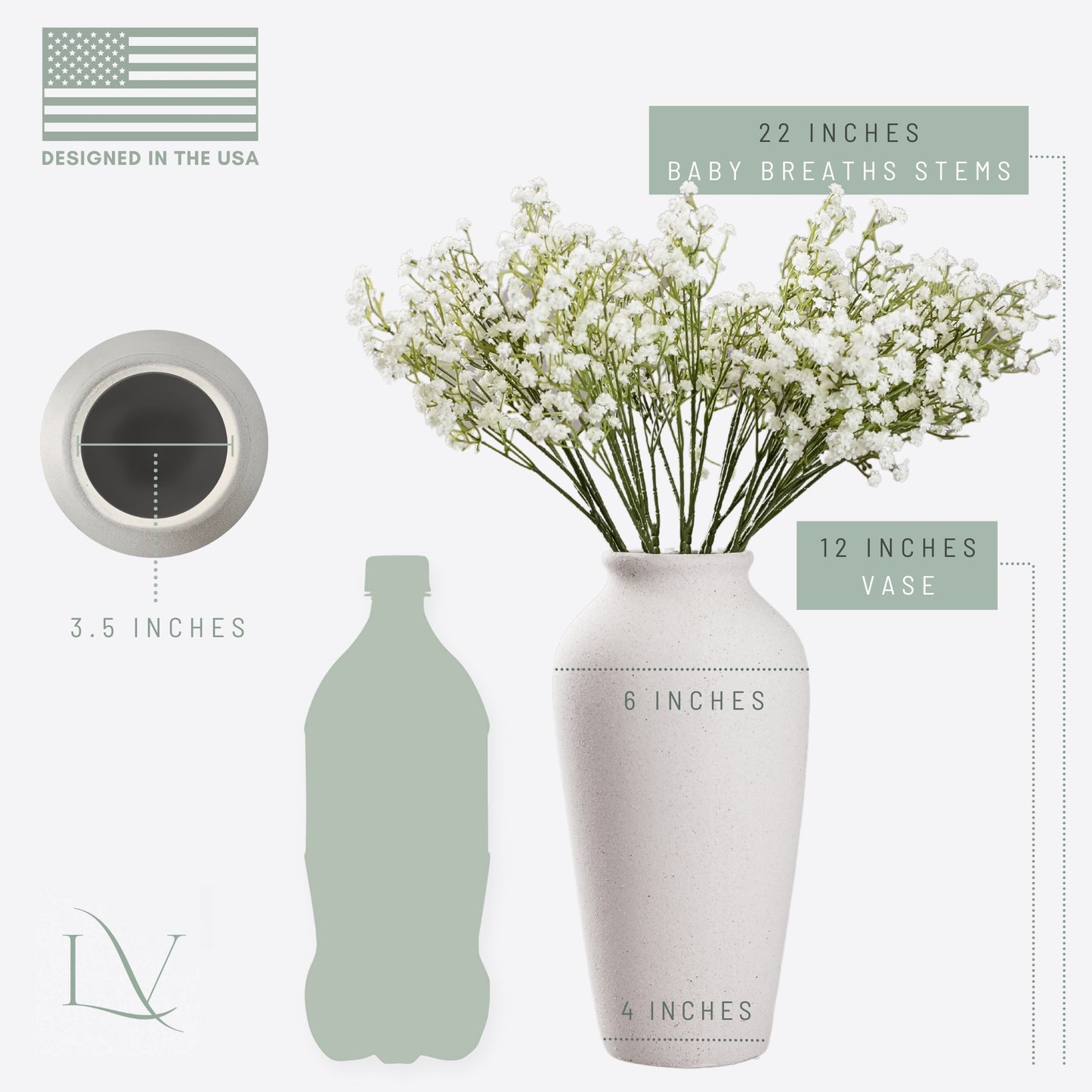 DESIGNED IN THE USA

22 INCHES
BABY BREATHS STEMS

3.5 INCHES

12 INCHES
VASE

6 INCHES

4 INCHES

LV